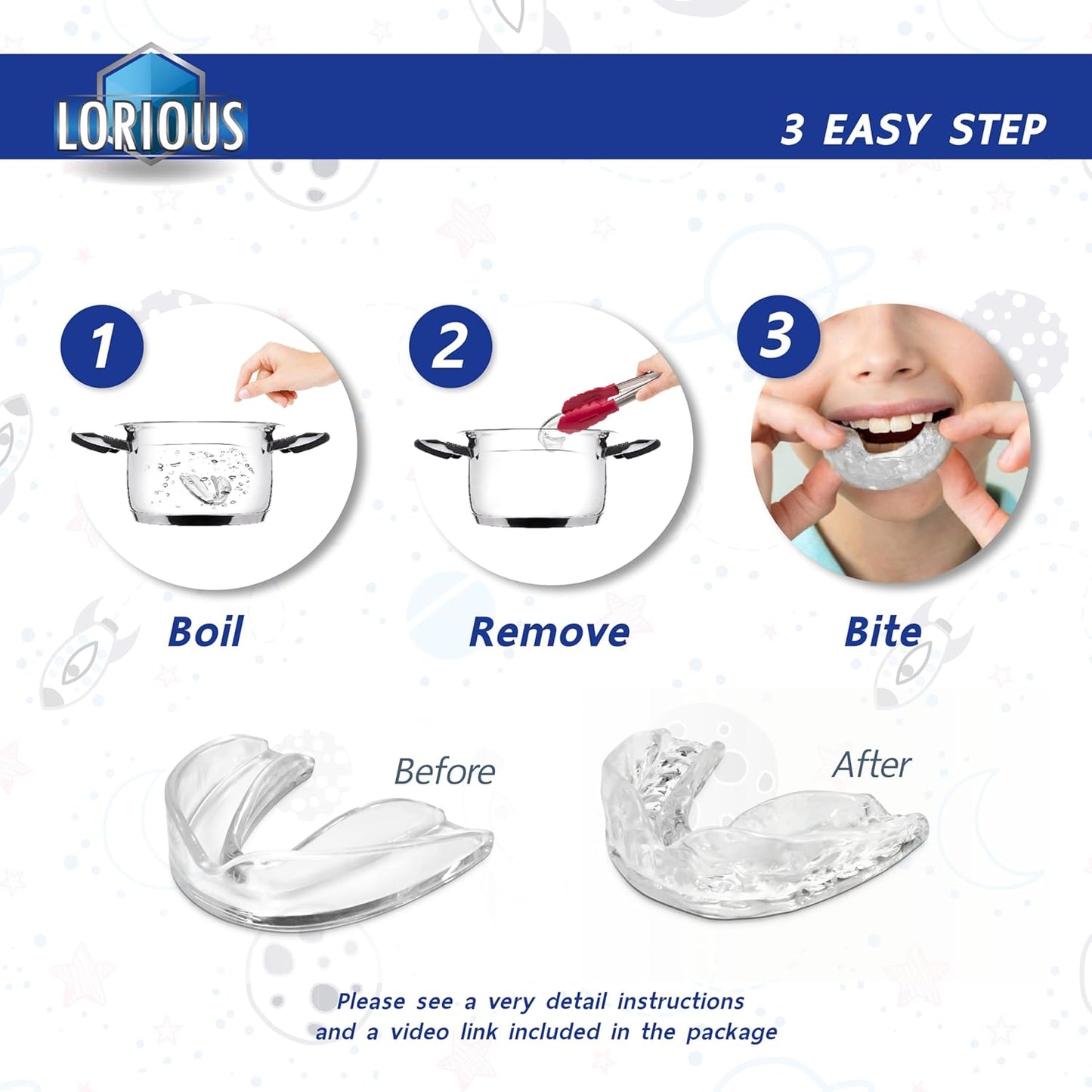 LORIOUS

3 EASY STEP

1

Boil

2

Remove

3

Bite

Before

After

Please see a very detail instructions and a video link included in the package